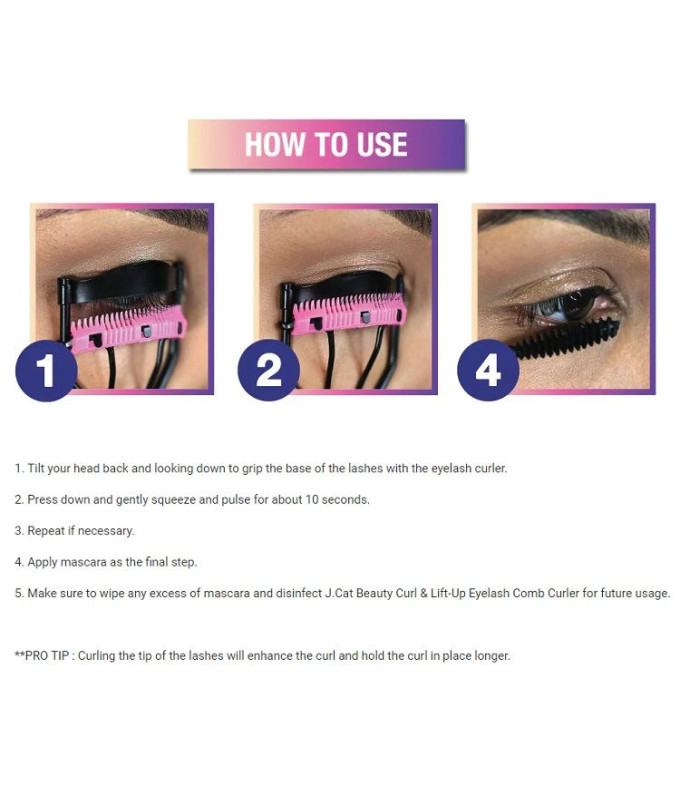 HOW TO USE

1

2

4

1. Tilt your head back and looking down to grip the base of the lashes with the eyelash curler.

2. Press down and gently squeeze and pulse for about 10 seconds.

3. Repeat if necessary.

4. Apply mascara as the final step.

5. Make sure to wipe any excess of mascara and disinfect J.Cat Beauty Curl & Lift-Up Eyelash Comb Curler for future usage.

**PRO TIP : Curling the tip of the lashes will enhance the curl and hold the curl in place longer.